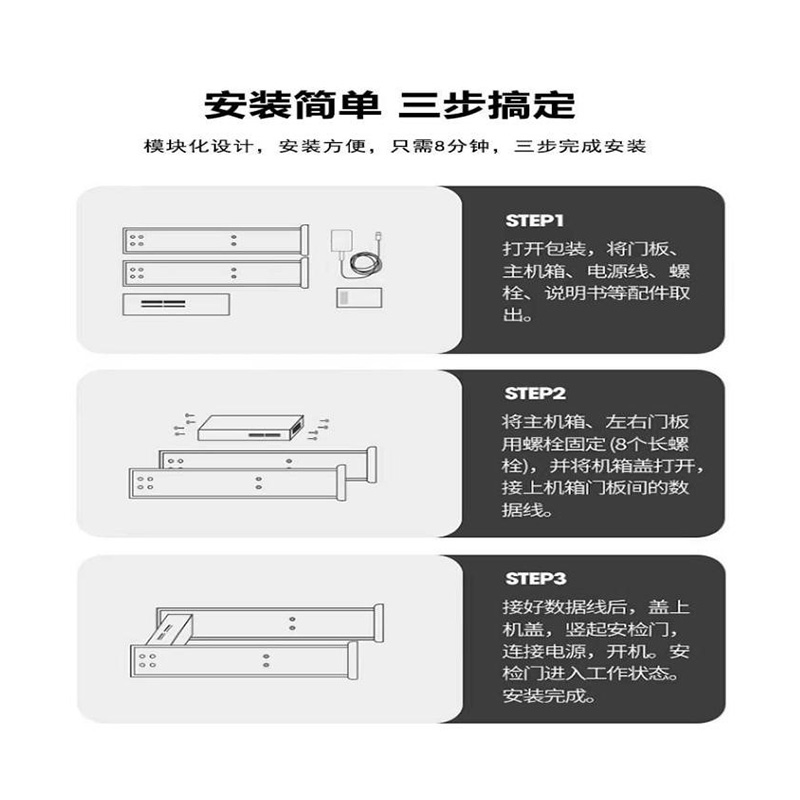 安装简单 三步搞定

模块化设计，安装方便，只需8分钟，三步完成安装

STEP1

打开包装，将门板、主机箱、电源线、螺栓、说明书等配件取出。

STEP2

将主机箱、左右门板用螺栓固定(8个长螺栓)，并将机箱盖打开，接上机箱门板间的数据线。

STEP3

接好数据线后，盖上机盖，竖起安检门，连接电源，开机。安检门进入工作状态。安装完成。